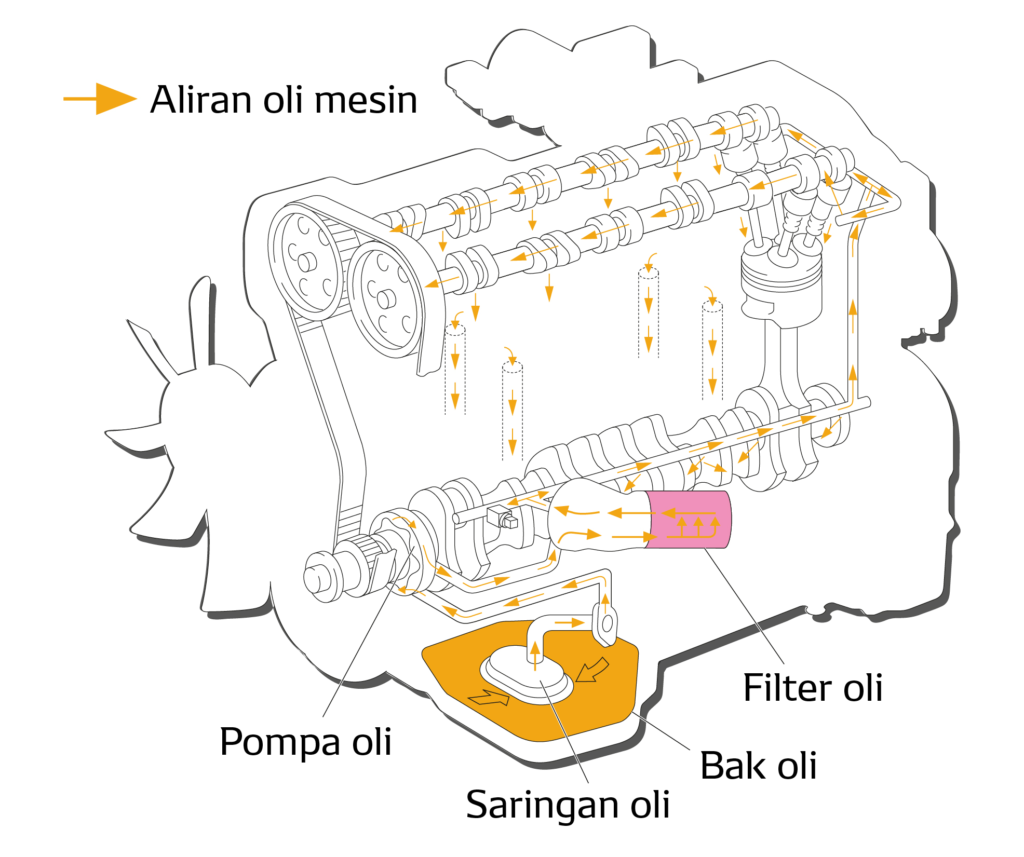 Aliran oli mesin

Filter oli

Pompa oli

Bak oli

Saringan oli